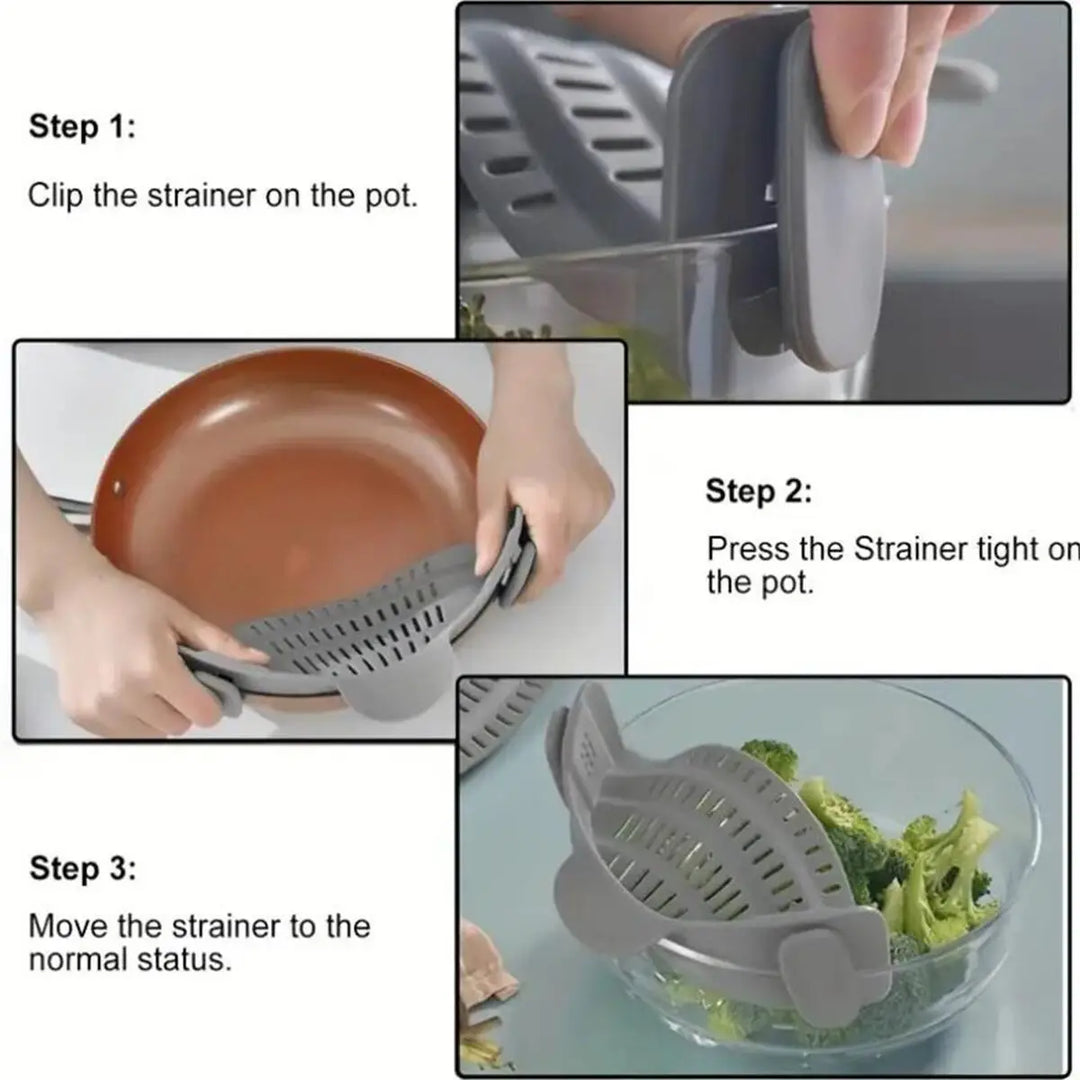 Step 1:

Clip the strainer on the pot.

Step 2:

Press the Strainer tight on the pot.

Step 3:

Move the strainer to the normal status.